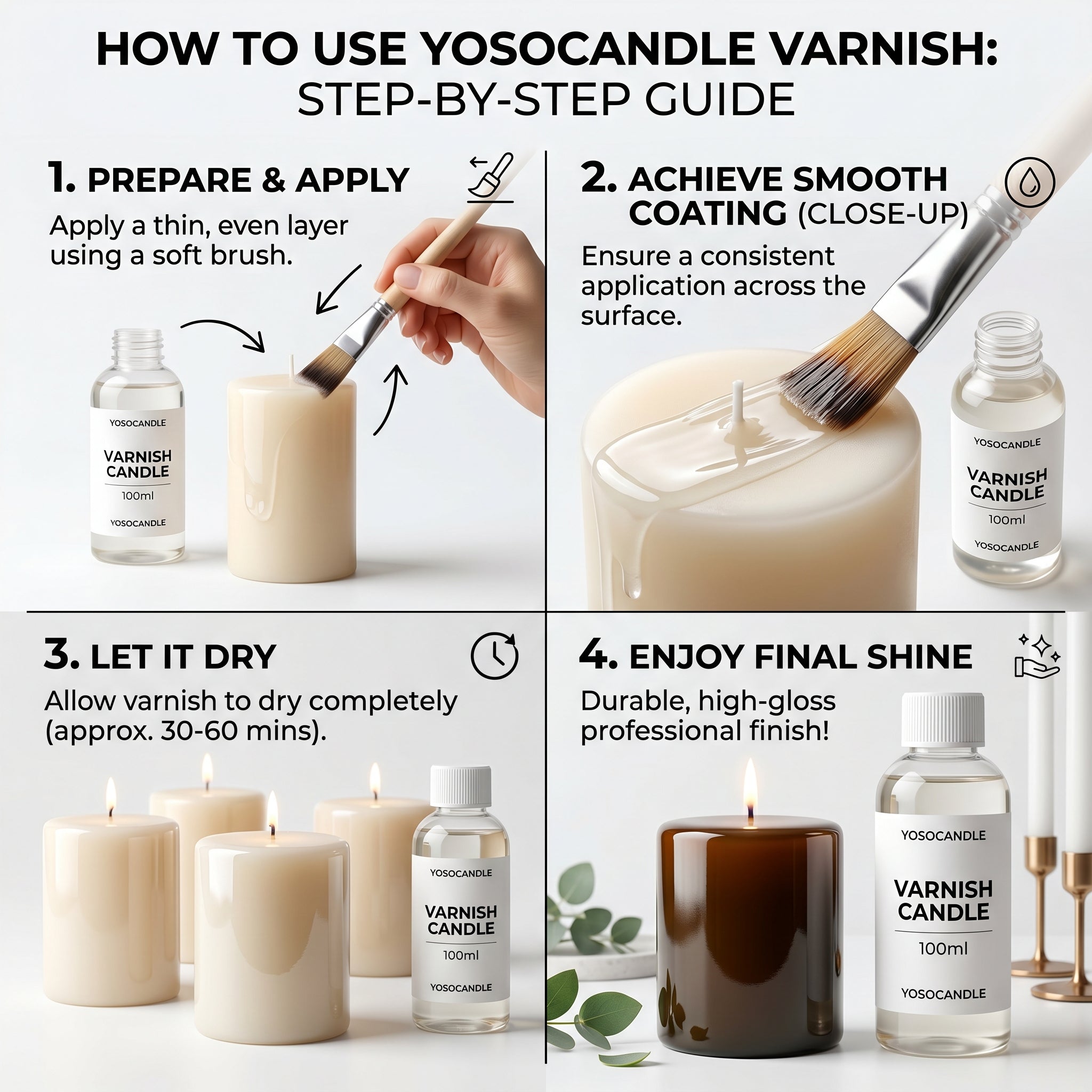 HOW TO USE YOSOCANDLE VARNISH:
STEP-BY-STEP GUIDE

1. PREPARE & APPLY

Apply a thin, even layer using a soft brush.

YOSOCANDLE
VARNISH CANDLE
100ml
YOSOCANDLE

2. ACHIEVE SMOOTH COATING (CLOSE-UP)

Ensure a consistent application across the surface.

YOSOCANDLE
VARNISH CANDLE
100ml
YOSOCANDLE

3. LET IT DRY

Allow varnish to dry completely (approx. 30-60 mins).

YOSOCANDLE
VARNISH CANDLE
100ml
YOSOCANDLE

4. ENJOY FINAL SHINE

Durable, high-gloss professional finish!

YOSOCANDLE
VARNISH CANDLE
100ml
YOSOCANDLE